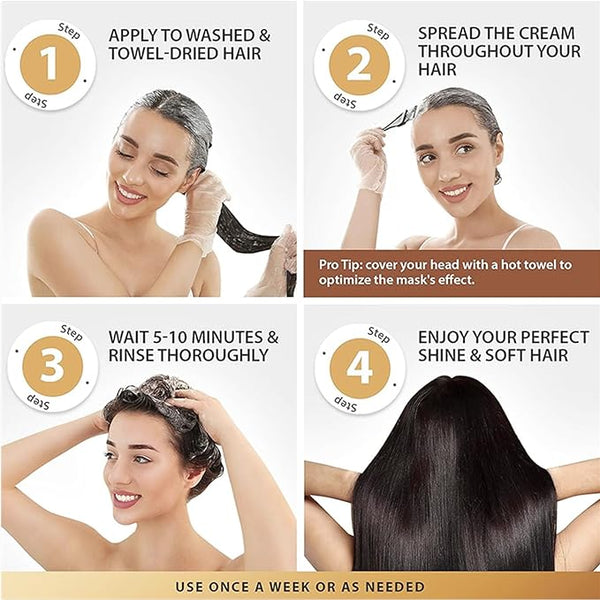 Step 1 Step

APPLY TO WASHED & TOWEL-DRIED HAIR

Step 2 Step

SPREAD THE CREAM THROUGHOUT YOUR HAIR

Pro Tip: cover your head with a hot towel to optimize the mask's effect.

Step 3 Step

WAIT 5-10 MINUTES & RINSE THOROUGHLY

Step 4 Step

ENJOY YOUR PERFECT SHINE & SOFT HAIR

USE ONCE A WEEK OR AS NEEDED